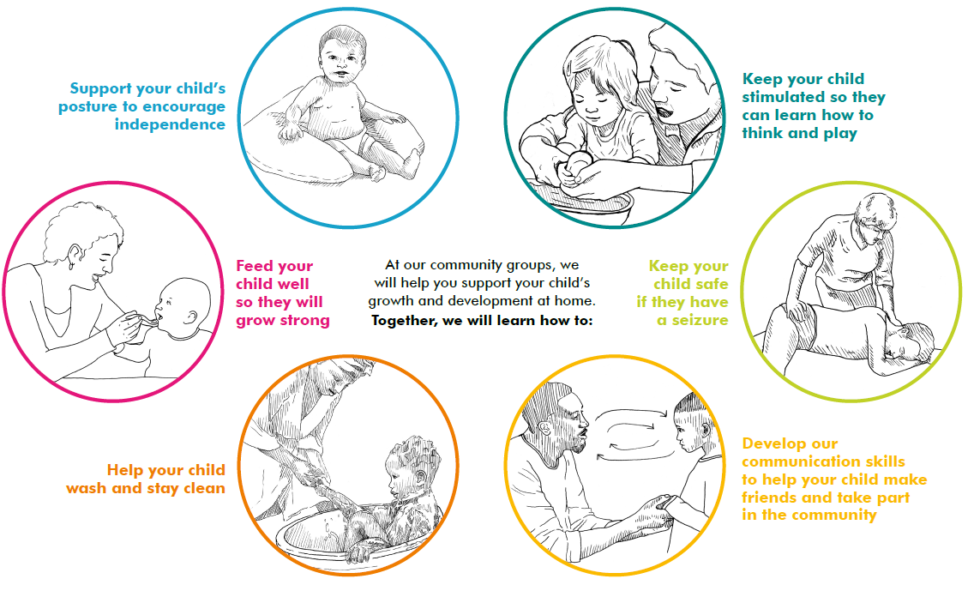 Support your child's posture to encourage independence

Keep your child stimulated so they can learn how to think and play

Feed your child well so they will grow strong

At our community groups, we will help you support your child's growth and development at home.
Together, we will learn how to:

Keep your child safe if they have a seizure

Help your child wash and stay clean

Develop our communication skills to help your child make friends and take part in the community